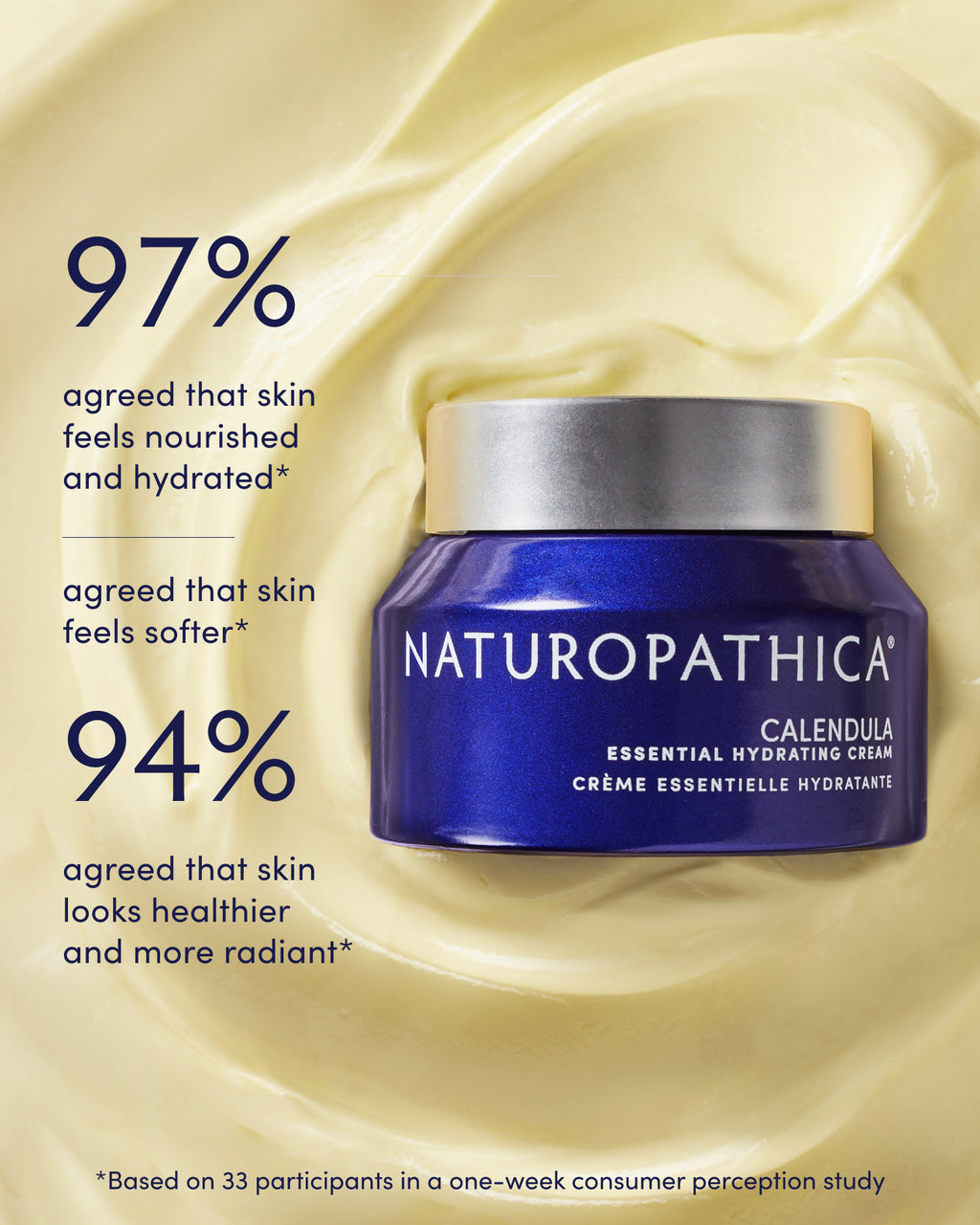 97%

agreed that skin feels nourished and hydrated*

agreed that skin feels softer*

94%

agreed that skin looks healthier and more radiant*

NATUROPATHICA®

CALENDULA
ESSENTIAL HYDRATING CREAM
CRÈME ESSENTIELLE HYDRATANTE

*Based on 33 participants in a one-week consumer perception study