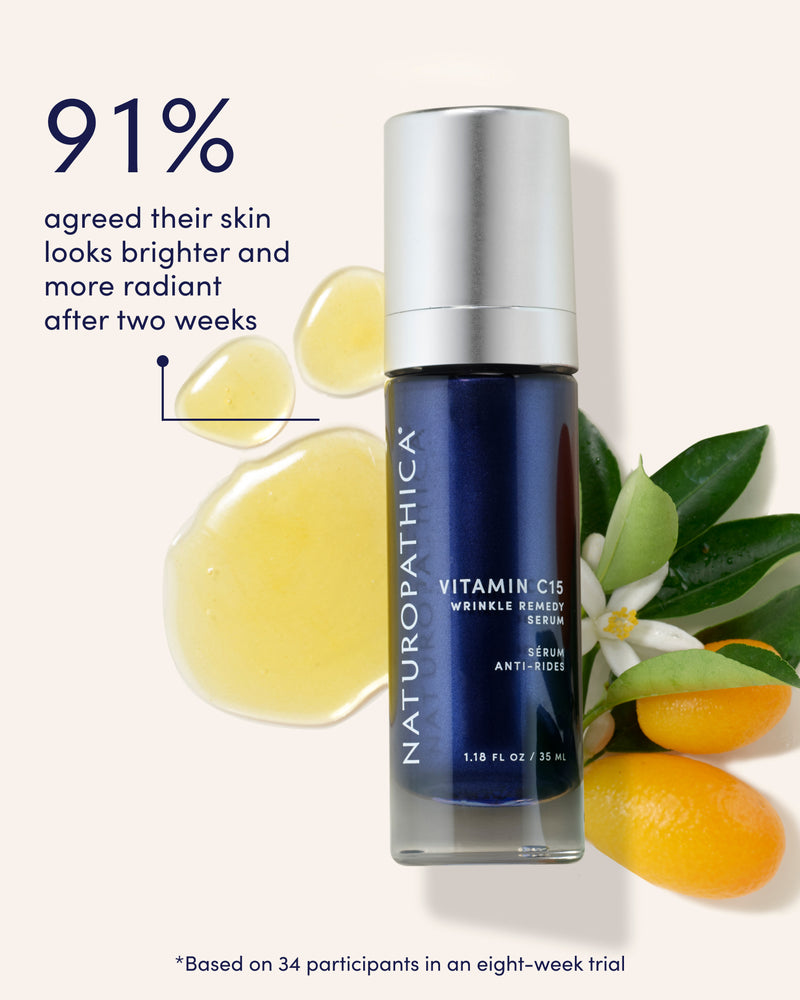 91%

agreed their skin looks brighter and more radiant after two weeks

NATUROPATHICA

VITAMIN C15
WRINKLE REMEDY
SERUM

SÉRUM
ANTI-RIDES

1.18 FL OZ / 35 ML

*Based on 34 participants in an eight-week trial