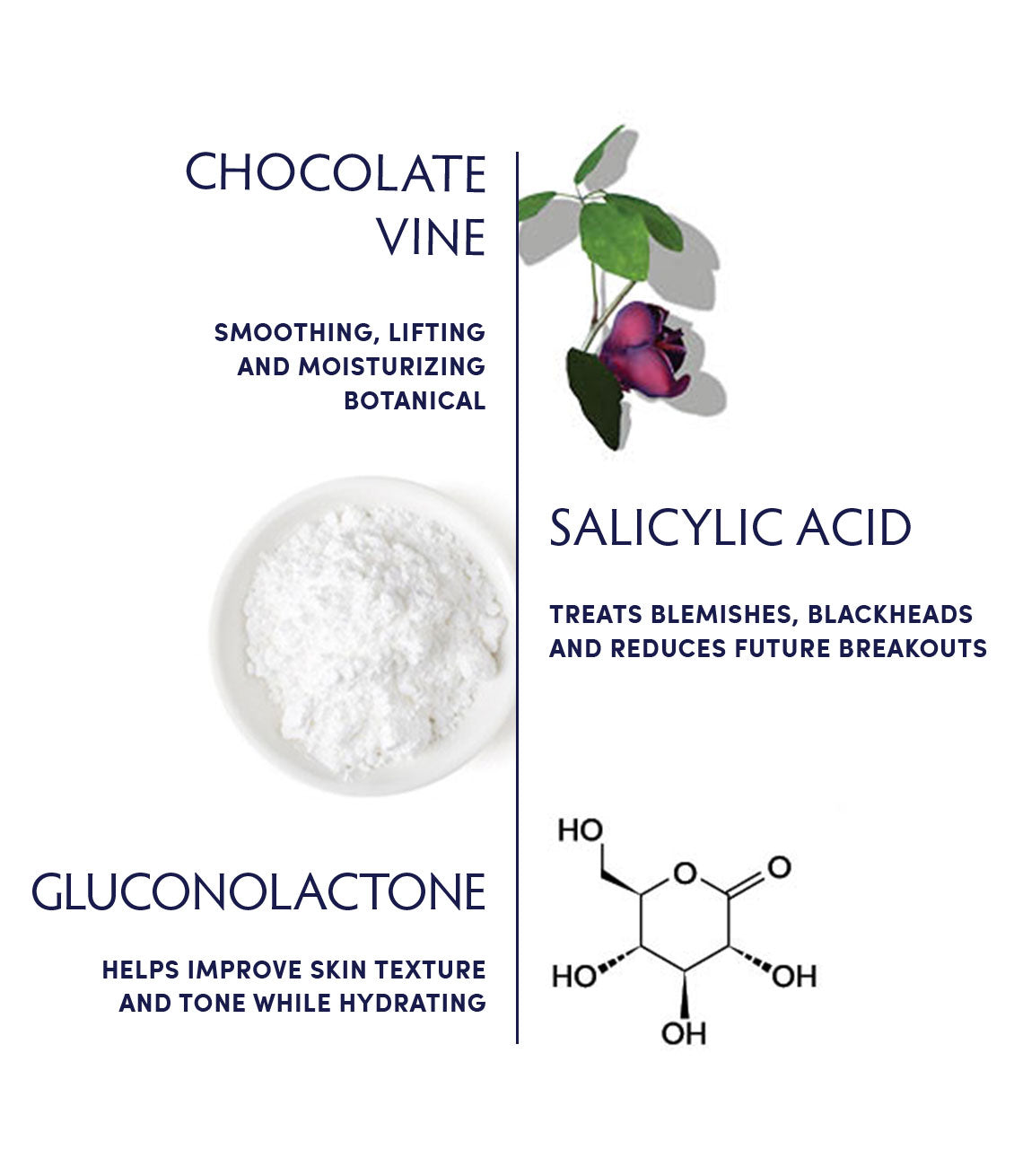 CHOCOLATE VINE

SMOOTHING, LIFTING AND MOISTURIZING BOTANICAL

SALICYLIC ACID

TREATS BLEMISHES, BLACKHEADS AND REDUCES FUTURE BREAKOUTS

GLUCONOLACTONE

HELPS IMPROVE SKIN TEXTURE AND TONE WHILE HYDRATING

HO
O
O
HO
OH
OH