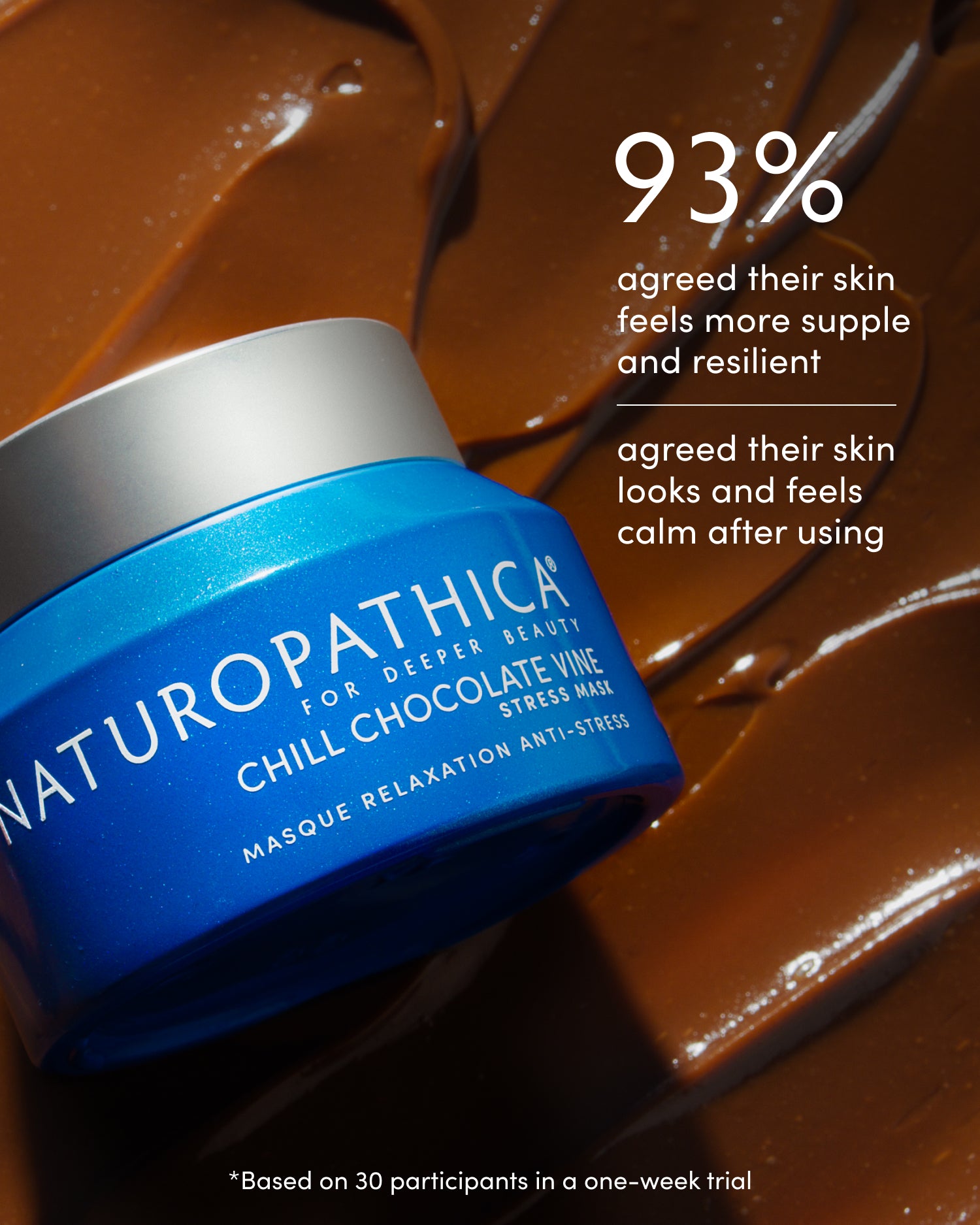 93%

agreed their skin feels more supple and resilient

agreed their skin looks and feels calm after using

NATUROPATHICA®
FOR DEEPER BEAUTY
CHILL CHOCOLATE VINE
STRESS MASK
MASQUE RELAXATION ANTI-STRESS

*Based on 30 participants in a one-week trial